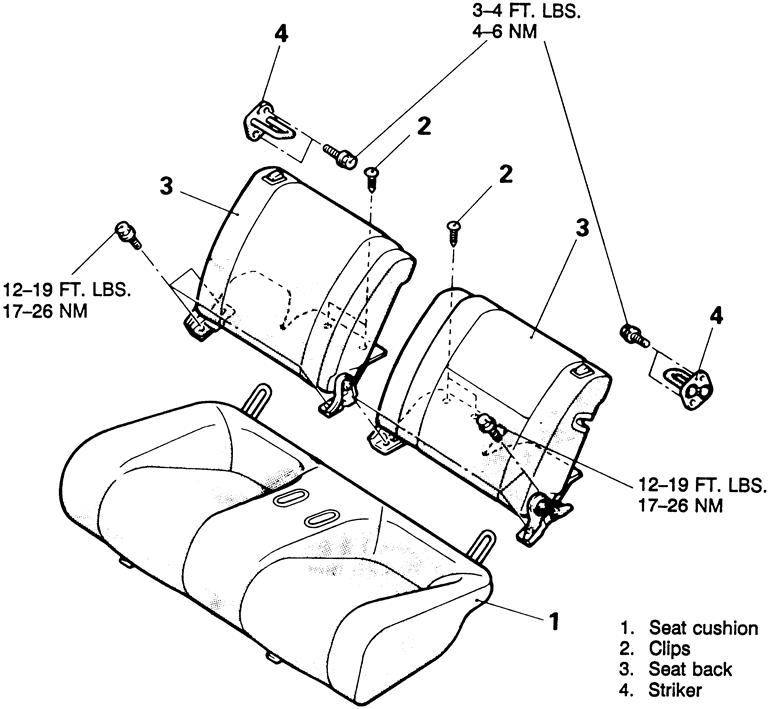 3–4 FT. LBS.
4–6 NM

4

2

2

3

3

12–19 FT. LBS.
17–26 NM

4

12–19 FT. LBS.
17–26 NM

1

1. Seat cushion
2. Clips
3. Seat back
4. Striker