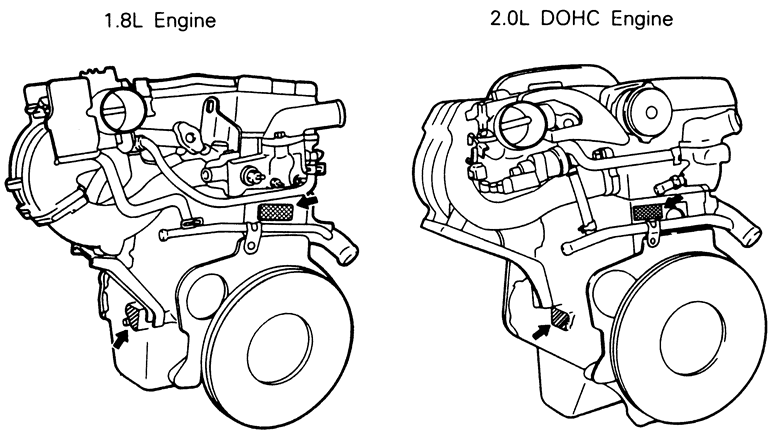 1.8L Engine

2.0L DOHC Engine