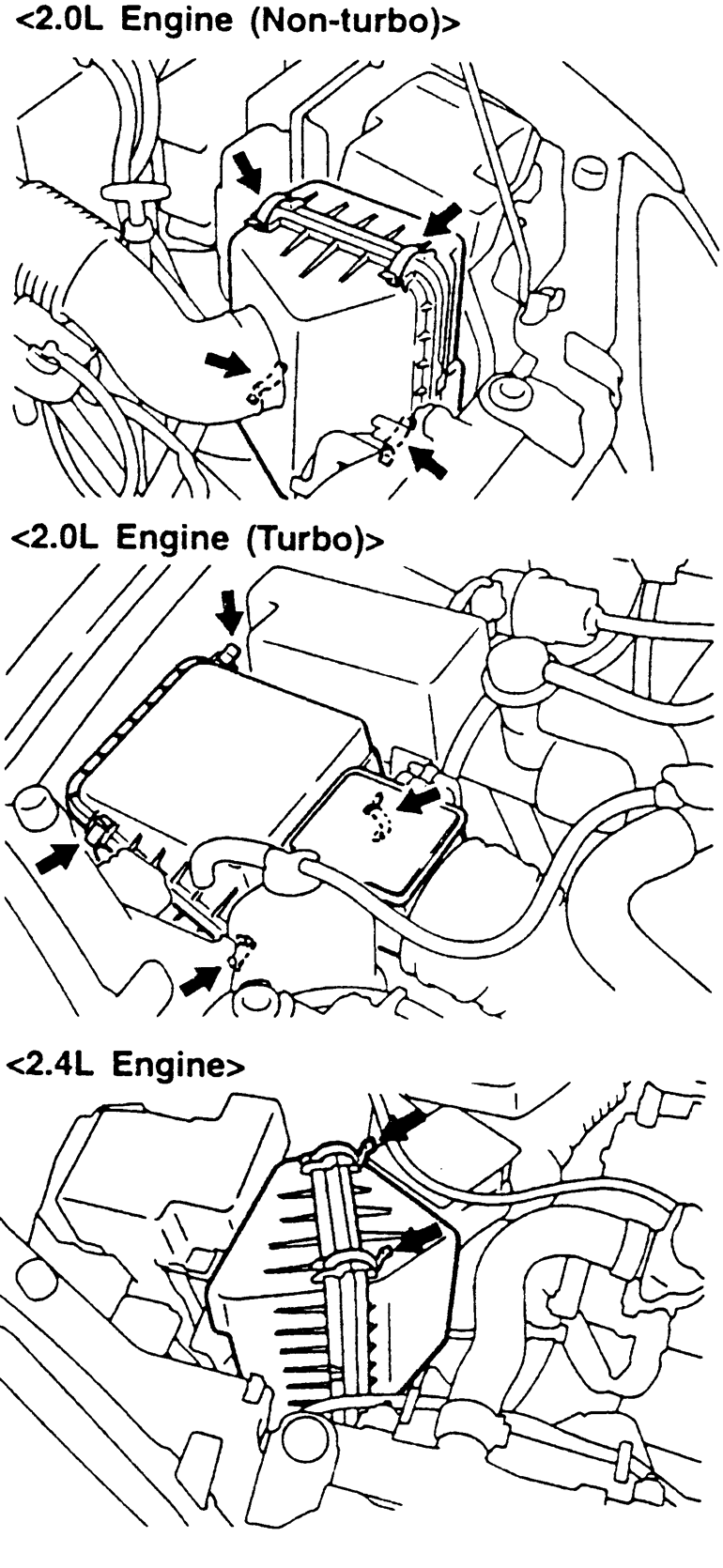 <2.0L Engine (Non-turbo)>

<2.0L Engine (Turbo)>

<2.4L Engine>