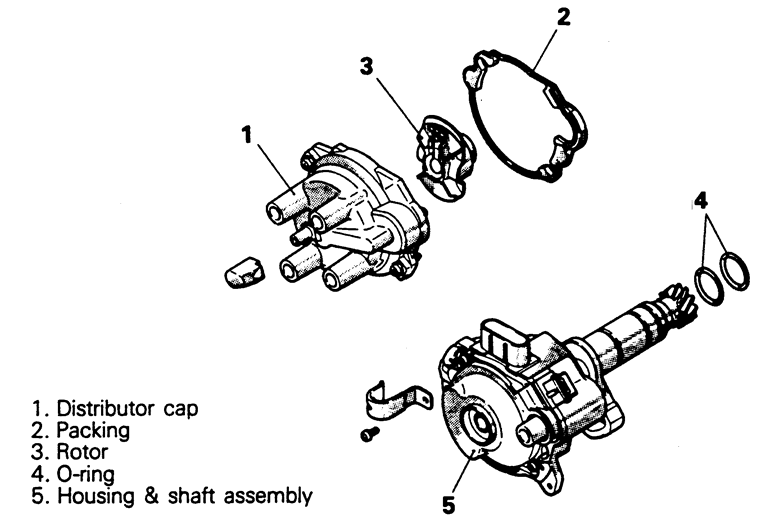 2
3
1
4
5

1. Distributor cap
2. Packing
3. Rotor
4. O-ring
5. Housing & shaft assembly