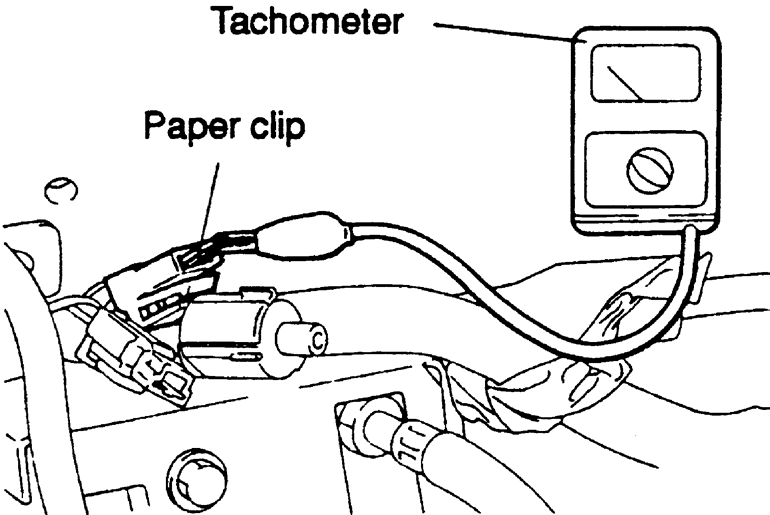 Tachometer

Paper clip