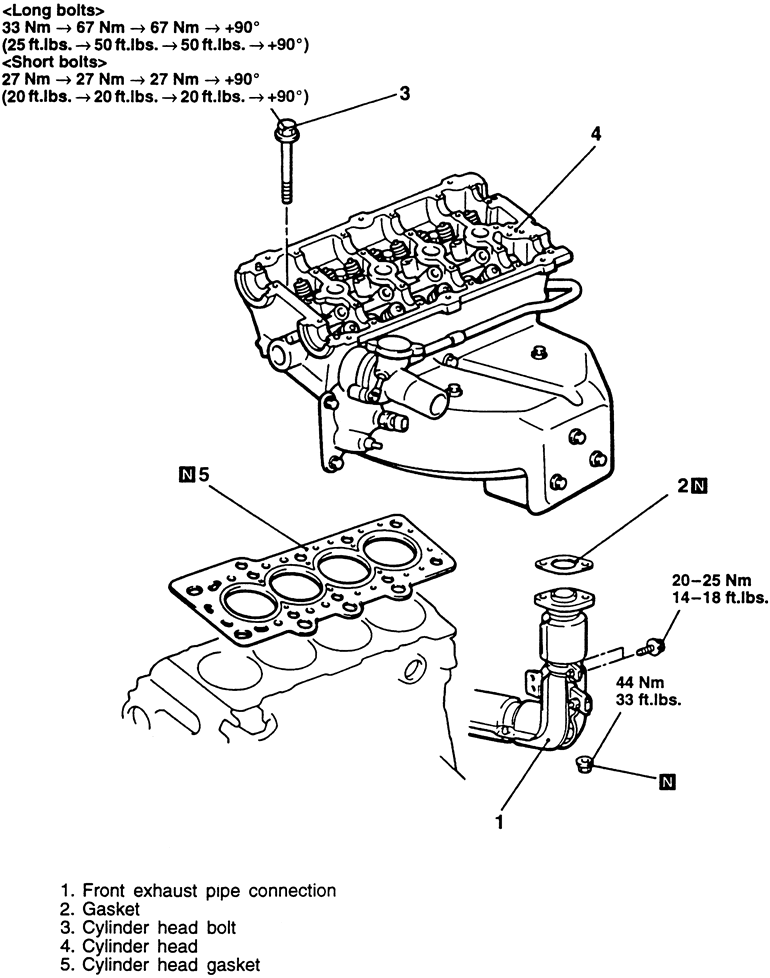 <Long bolts>
33 Nm → 67 Nm → 67 Nm → +90°
(25 ft.lbs. → 50 ft.lbs. → 50 ft.lbs. → +90°)
<Short bolts>
27 Nm → 27 Nm → 27 Nm → +90°
(20 ft.lbs. → 20 ft.lbs. → 20 ft.lbs. → +90°)

3

4

N 5

2 N

20–25 Nm
14–18 ft.lbs.

44 Nm
33 ft.lbs.

N

1

1. Front exhaust pipe connection
2. Gasket
3. Cylinder head bolt
4. Cylinder head
5. Cylinder head gasket