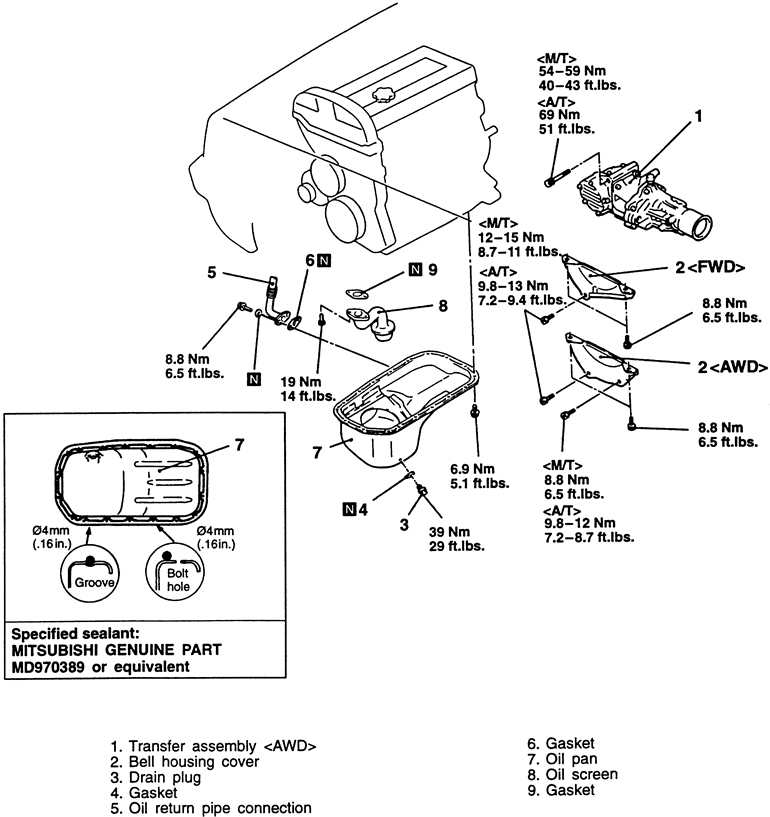 <M/T>
54–59 Nm
40–43 ft.lbs.
<A/T>
69 Nm
51 ft.lbs.

1

<M/T>
12–15 Nm
8.7–11 ft.lbs.
<A/T>
9.8–13 Nm
7.2–9.4 ft.lbs.

2 <FWD>

8.8 Nm
6.5 ft.lbs.

2 <AWD>

8.8 Nm
6.5 ft.lbs.

<M/T>
8.8 Nm
6.5 ft.lbs.
<A/T>
9.8–12 Nm
7.2–8.7 ft.lbs.

5

6 N

N 9

8

8.8 Nm
6.5 ft.lbs.

N

19 Nm
14 ft.lbs.

7

6.9 Nm
5.1 ft.lbs.

N 4

3

39 Nm
29 ft.lbs.

7

Ø4mm
(.16in.)

Ø4mm
(.16in.)

Groove

Bolt hole

Specified sealant:
MITSUBISHI GENUINE PART
MD970389 or equivalent

1. Transfer assembly <AWD>
2. Bell housing cover
3. Drain plug
4. Gasket
5. Oil return pipe connection

6. Gasket
7. Oil pan
8. Oil screen
9. Gasket