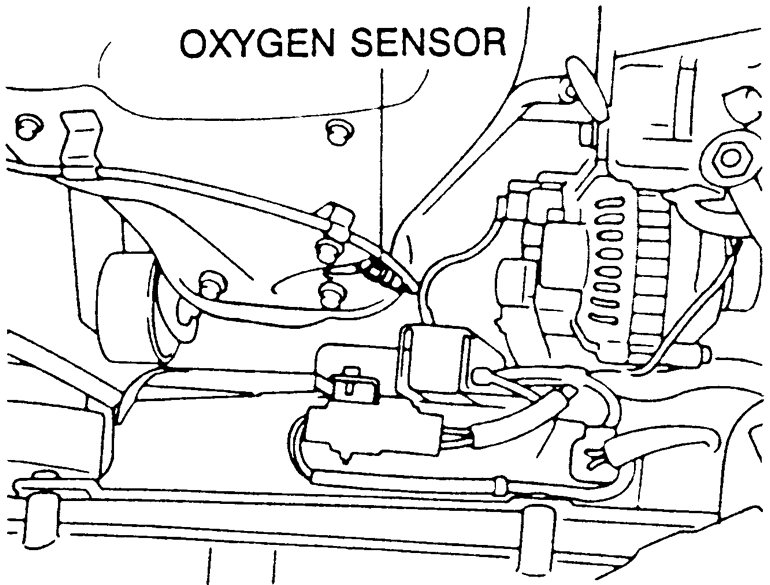 OXYGEN SENSOR