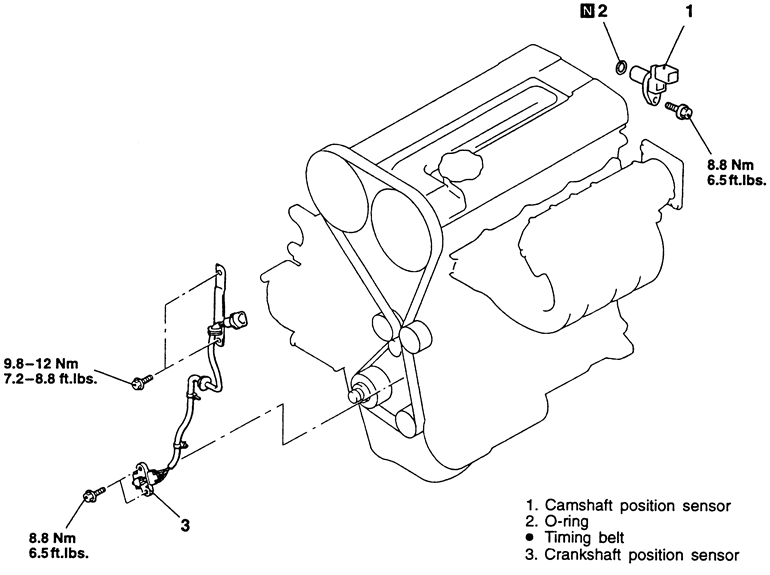 N 2
1
8.8 Nm
6.5 ft.lbs.
9.8–12 Nm
7.2–8.8 ft.lbs.
3
8.8 Nm
6.5 ft.lbs.

1. Camshaft position sensor
2. O-ring
● Timing belt
3. Crankshaft position sensor