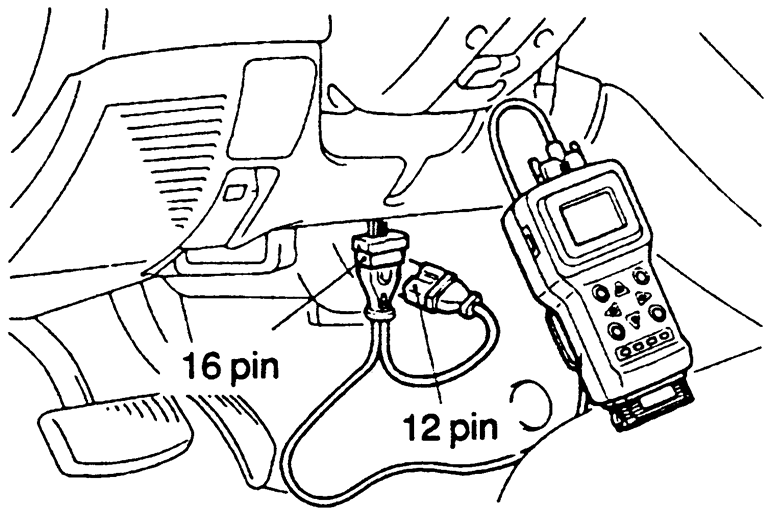 16 pin

12 pin