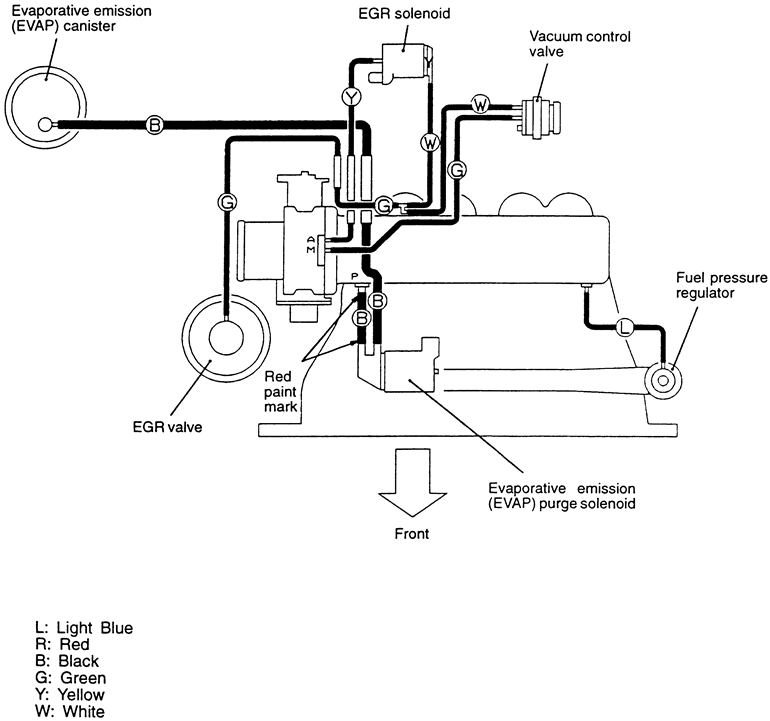 Evaporative emission (EVAP) canister

EGR solenoid

Vacuum control valve

B

Y

W

W

G

G

G

A

M

P

B

B

L

Fuel pressure regulator

Red paint mark

EGR valve

Evaporative emission (EVAP) purge solenoid

Front

L: Light Blue
R: Red
B: Black
G: Green
Y: Yellow
W: White