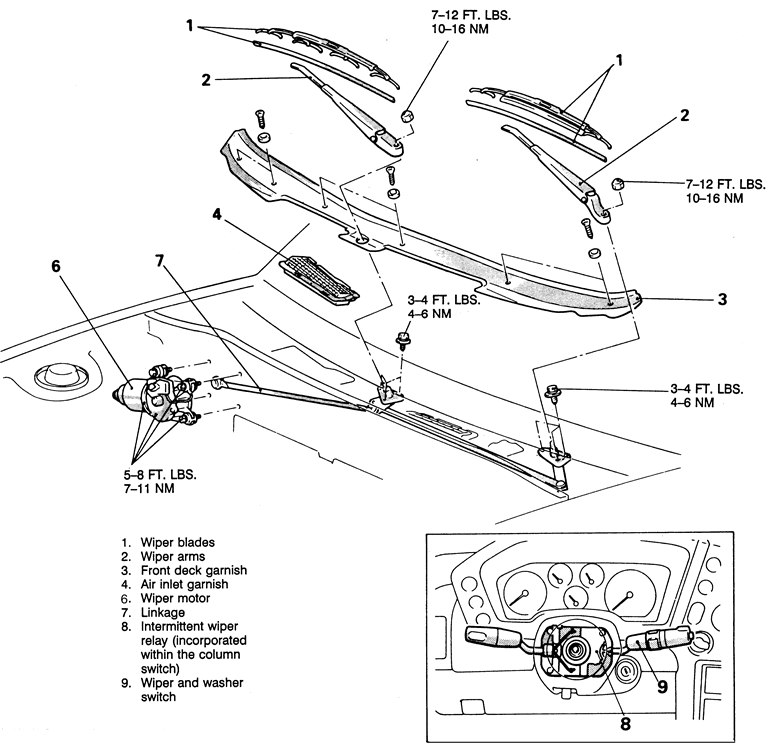 1

7–12 FT. LBS.
10–16 NM

2

1

2

7–12 FT. LBS.
10–16 NM

4

6

7

3–4 FT. LBS.
4–6 NM

3

3–4 FT. LBS.
4–6 NM

5–8 FT. LBS.
7–11 NM

1. Wiper blades
2. Wiper arms
3. Front deck garnish
4. Air inlet garnish
6. Wiper motor
7. Linkage
8. Intermittent wiper relay (incorporated within the column switch)
9. Wiper and washer switch

9

8