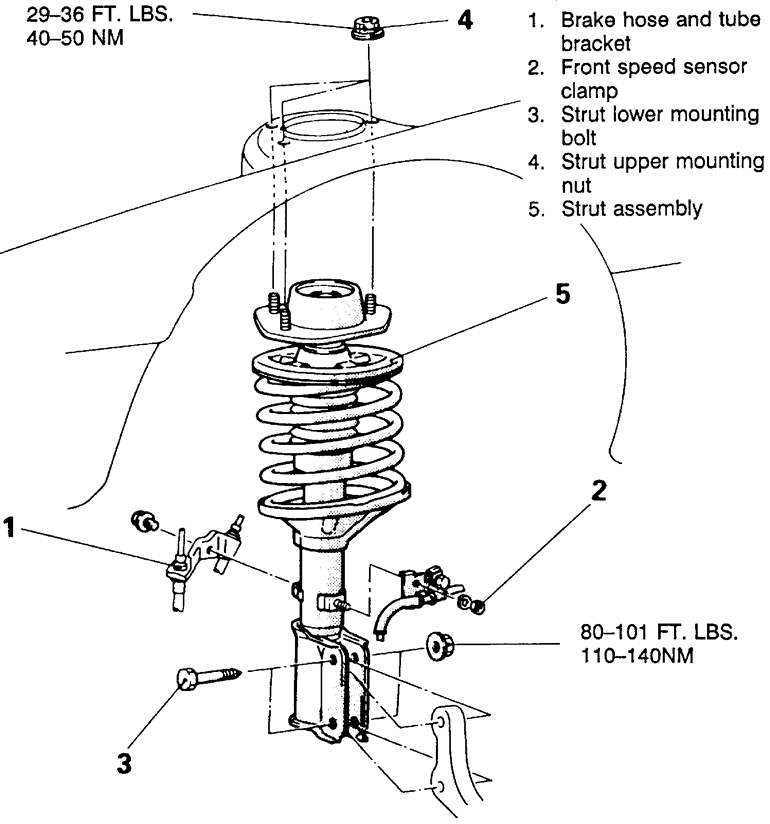 29–36 FT. LBS.
40–50 NM

4

1. Brake hose and tube bracket
2. Front speed sensor clamp
3. Strut lower mounting bolt
4. Strut upper mounting nut
5. Strut assembly

5

1

2

80–101 FT. LBS.
110–140NM

3