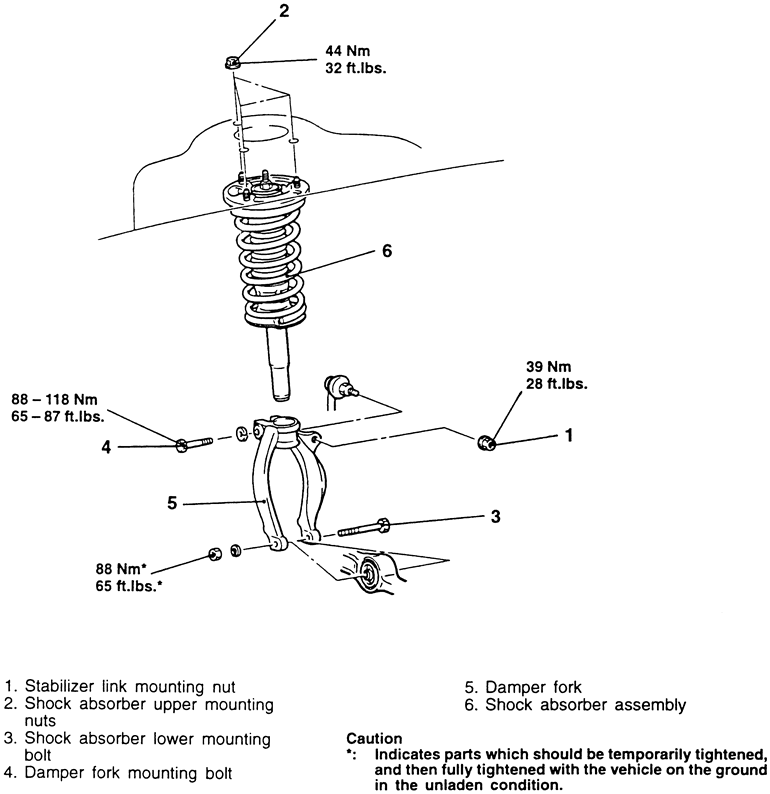 2

44 Nm
32 ft.lbs.

6

39 Nm
28 ft.lbs.

88 – 118 Nm
65 – 87 ft.lbs.

4

1

5

3

88 Nm*
65 ft.lbs.*

1. Stabilizer link mounting nut
2. Shock absorber upper mounting nuts
3. Shock absorber lower mounting bolt
4. Damper fork mounting bolt

5. Damper fork
6. Shock absorber assembly

Caution
*: Indicates parts which should be temporarily tightened, and then fully tightened with the vehicle on the ground in the unladen condition.