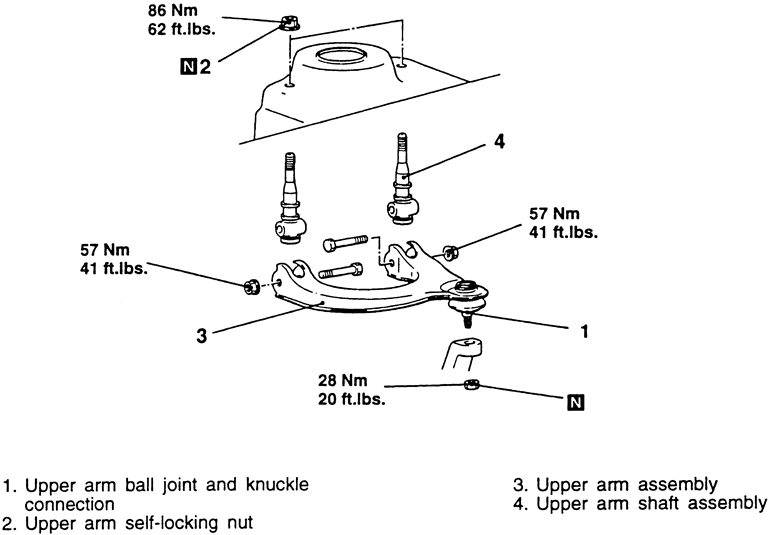 86 Nm
62 ft.lbs.

N 2

4

57 Nm
41 ft.lbs.

57 Nm
41 ft.lbs.

3

1

28 Nm
20 ft.lbs.

N

1. Upper arm ball joint and knuckle connection
2. Upper arm self-locking nut

3. Upper arm assembly
4. Upper arm shaft assembly