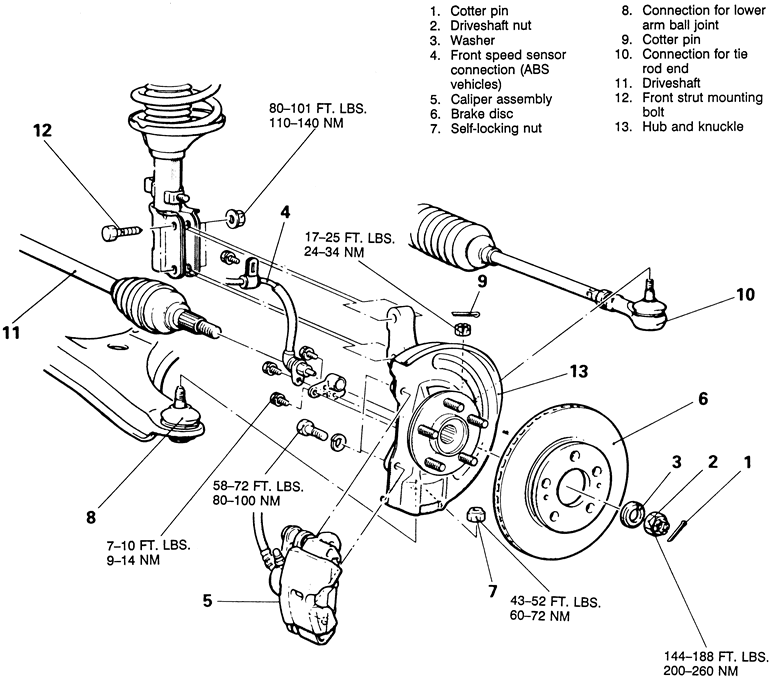 1. Cotter pin
2. Driveshaft nut
3. Washer
4. Front speed sensor connection (ABS vehicles)
5. Caliper assembly
6. Brake disc
7. Self-locking nut
8. Connection for lower arm ball joint
9. Cotter pin
10. Connection for tie rod end
11. Driveshaft
12. Front strut mounting bolt
13. Hub and knuckle

80–101 FT. LBS.
110–140 NM

12

4

17–25 FT. LBS.
24–34 NM

9

10

11

13

6

3

2

1

8

58–72 FT. LBS.
80–100 NM

7–10 FT. LBS.
9–14 NM

5

7

43–52 FT. LBS.
60–72 NM

144–188 FT. LBS.
200–260 NM