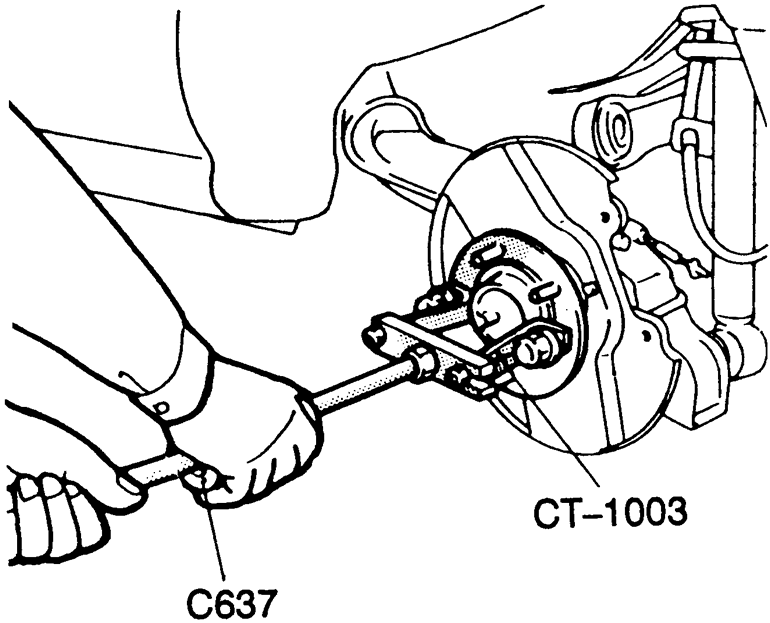 CT–1003

C637