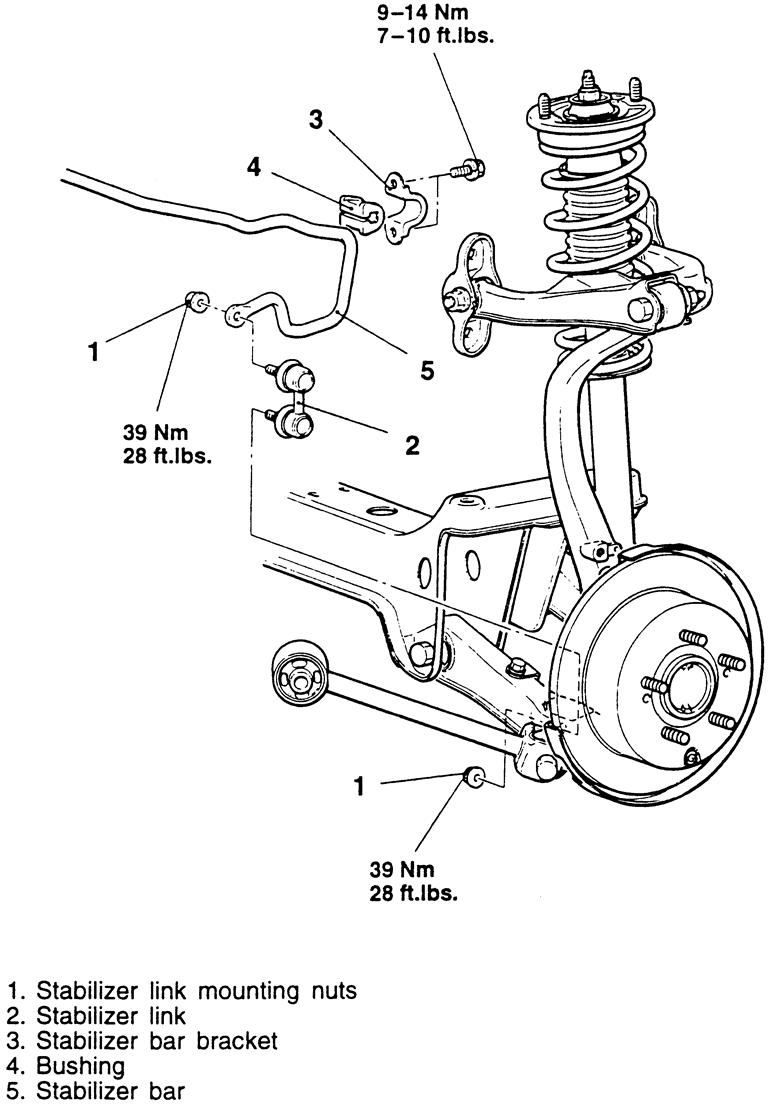 9–14 Nm
7–10 ft.lbs.

3

4

1

5

39 Nm
28 ft.lbs.

2

1

39 Nm
28 ft.lbs.

1. Stabilizer link mounting nuts
2. Stabilizer link
3. Stabilizer bar bracket
4. Bushing
5. Stabilizer bar