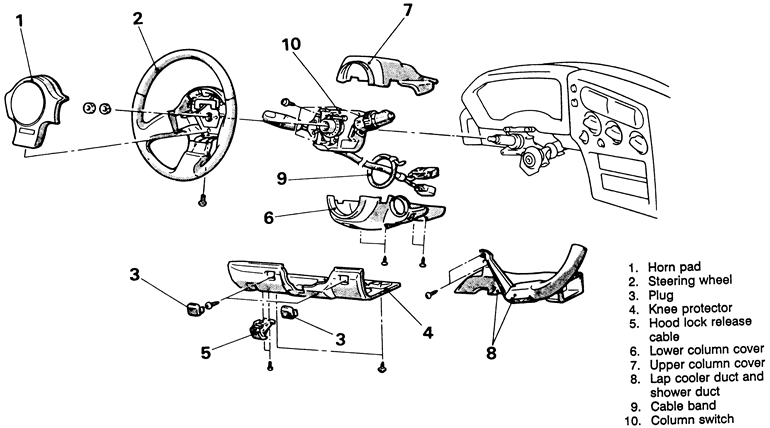 1
2
7
10
9
6
3
4
3
5
8

1. Horn pad
2. Steering wheel
3. Plug
4. Knee protector
5. Hood lock release cable
6. Lower column cover
7. Upper column cover
8. Lap cooler duct and shower duct
9. Cable band
10. Column switch