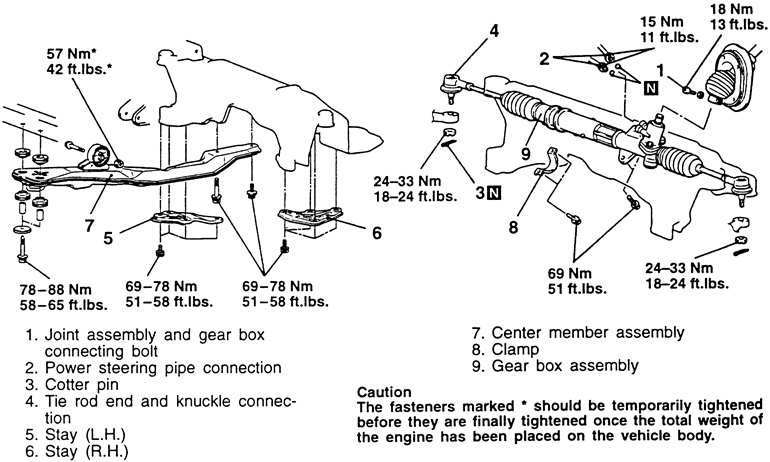 57 Nm*
42 ft.lbs.*

7

5

6

78–88 Nm
58–65 ft.lbs.

69–78 Nm
51–58 ft.lbs.

69–78 Nm
51–58 ft.lbs.

4

2

15 Nm
11 ft.lbs.

18 Nm
13 ft.lbs.

1

N

9

24–33 Nm
18–24 ft.lbs.

3 N

8

69 Nm
51 ft.lbs.

24–33 Nm
18–24 ft.lbs.

1. Joint assembly and gear box connecting bolt
2. Power steering pipe connection
3. Cotter pin
4. Tie rod end and knuckle connection
5. Stay (L.H.)
6. Stay (R.H.)

7. Center member assembly
8. Clamp
9. Gear box assembly

Caution
The fasteners marked * should be temporarily tightened before they are finally tightened once the total weight of the engine has been placed on the vehicle body.