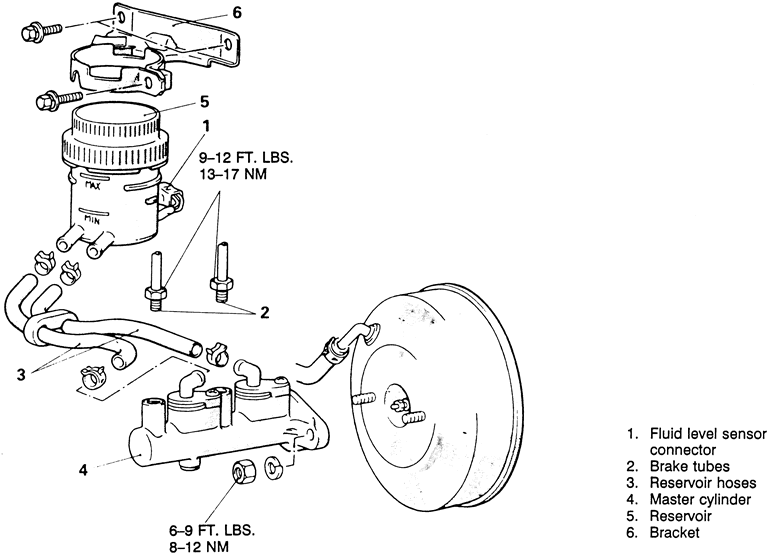 6

5

1

9–12 FT. LBS.
13–17 NM

MAX

MIN

2

3

4

6–9 FT. LBS.
8–12 NM

1. Fluid level sensor connector
2. Brake tubes
3. Reservoir hoses
4. Master cylinder
5. Reservoir
6. Bracket