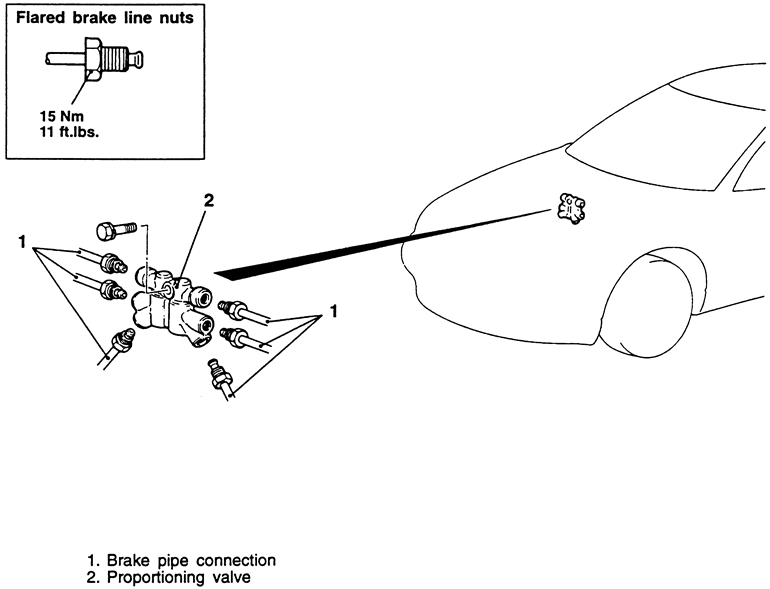 Flared brake line nuts

15 Nm
11 ft.lbs.

2

1

1

1. Brake pipe connection
2. Proportioning valve