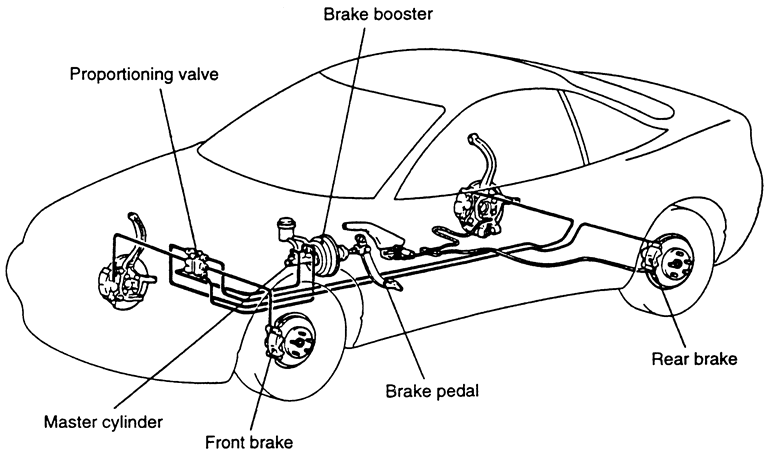 Brake booster

Proportioning valve

Rear brake

Brake pedal

Master cylinder

Front brake