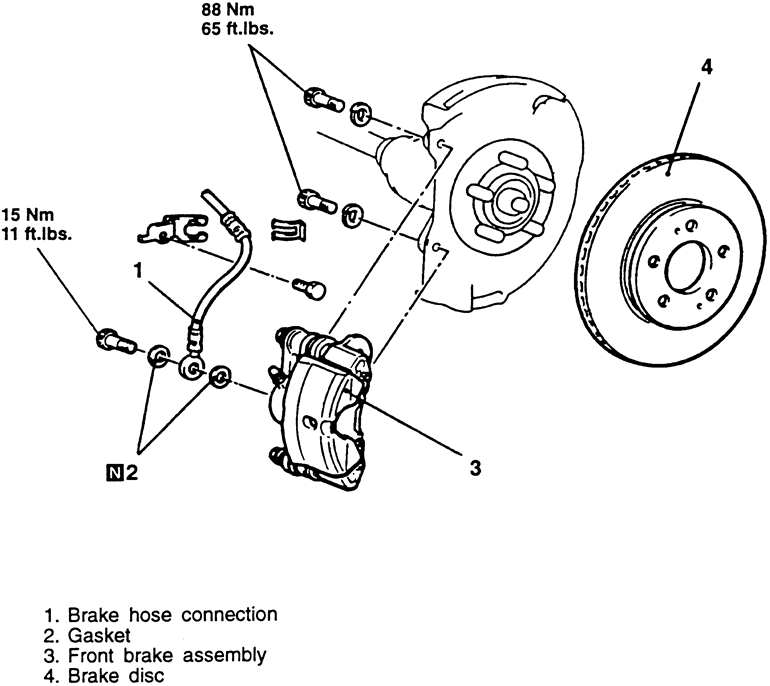 88 Nm
65 ft.lbs.

4

15 Nm
11 ft.lbs.

1

N 2

3

1. Brake hose connection
2. Gasket
3. Front brake assembly
4. Brake disc