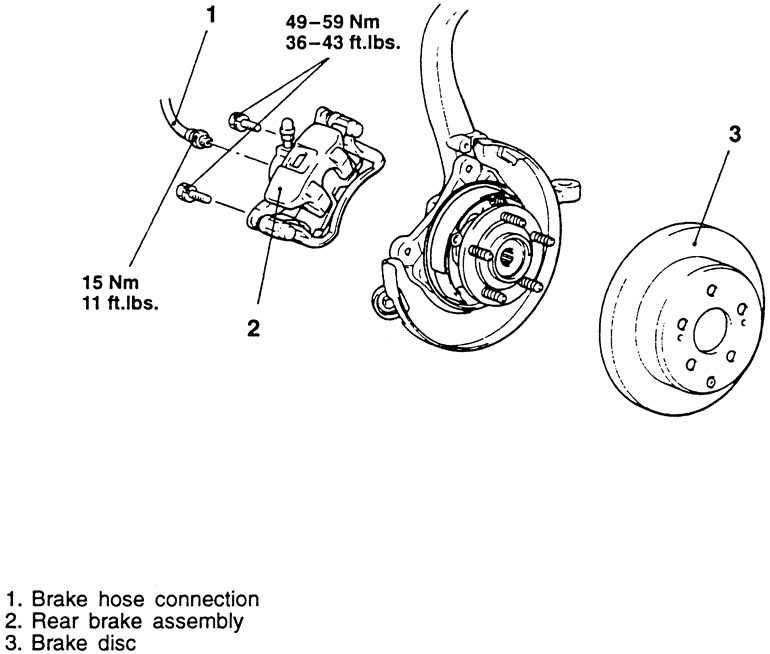 1

49–59 Nm
36–43 ft.lbs.

3

15 Nm
11 ft.lbs.

2

1. Brake hose connection
2. Rear brake assembly
3. Brake disc