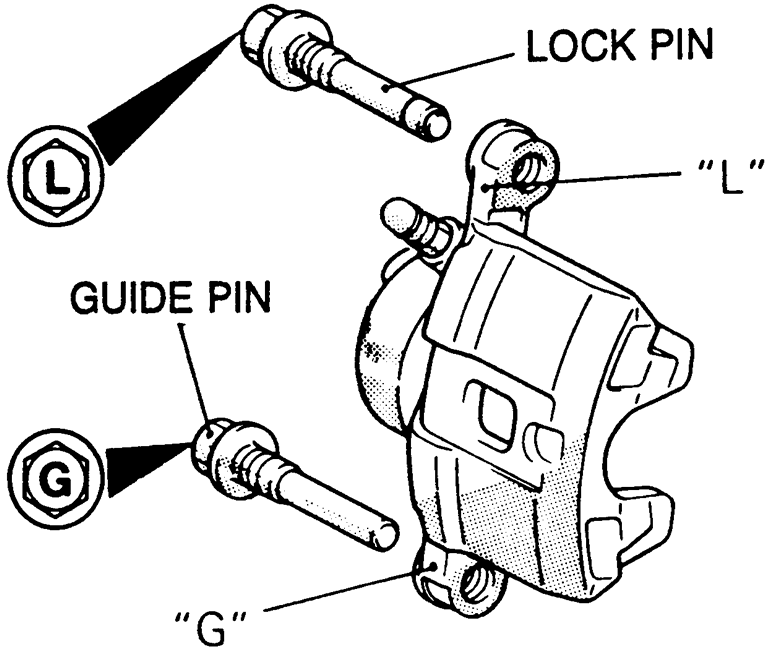 LOCK PIN

L

"L"

GUIDE PIN

G

"G"