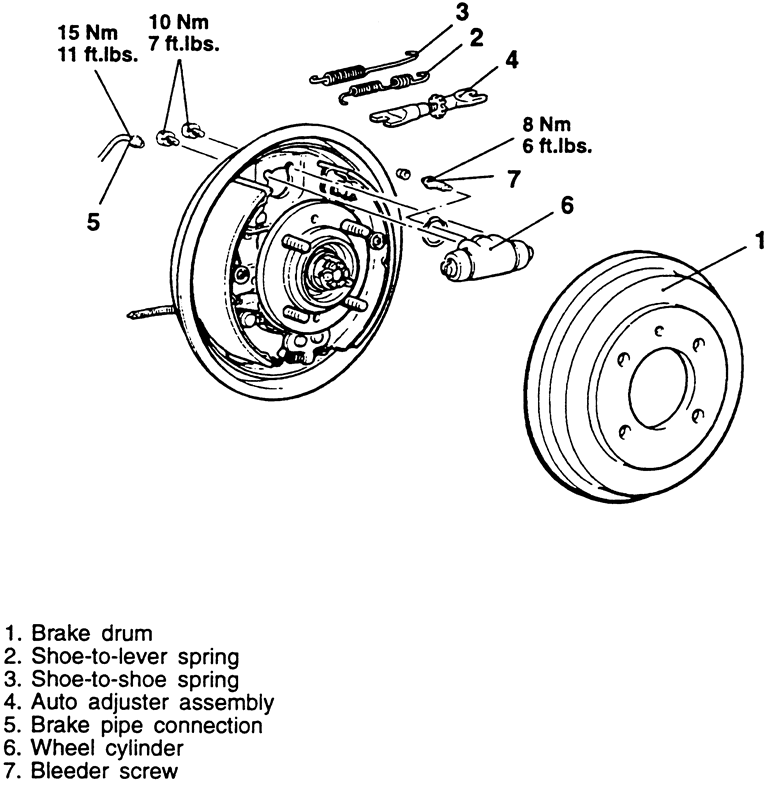 15 Nm
11 ft.lbs.

10 Nm
7 ft.lbs.

3

2

4

8 Nm
6 ft.lbs.

7

6

5

1

1. Brake drum
2. Shoe-to-lever spring
3. Shoe-to-shoe spring
4. Auto adjuster assembly
5. Brake pipe connection
6. Wheel cylinder
7. Bleeder screw