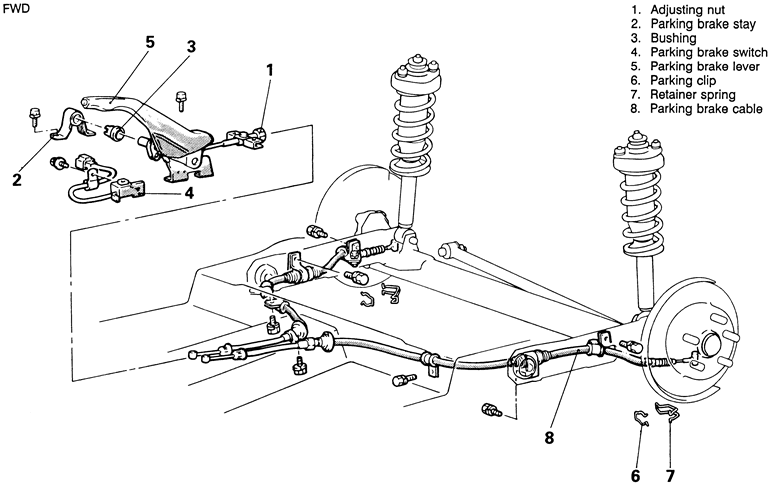 FWD

1. Adjusting nut
2. Parking brake stay
3. Bushing
4. Parking brake switch
5. Parking brake lever
6. Parking clip
7. Retainer spring
8. Parking brake cable

5
3
1
2
4
8
6
7