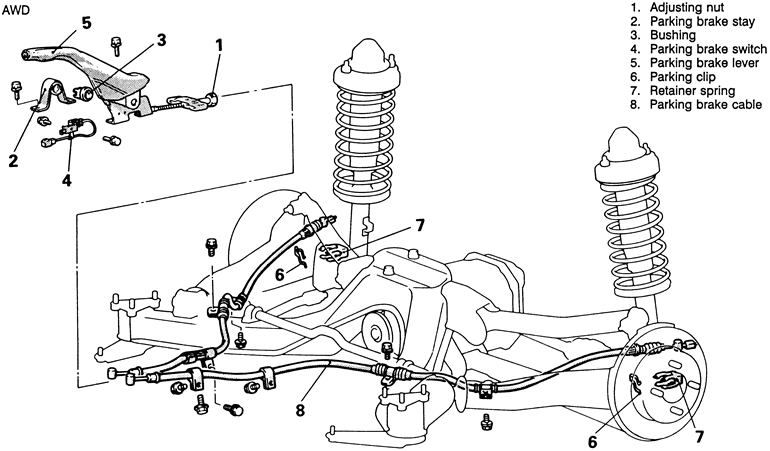 AWD

1. Adjusting nut
2. Parking brake stay
3. Bushing
4. Parking brake switch
5. Parking brake lever
6. Parking clip
7. Retainer spring
8. Parking brake cable

5
3
1
2
4
7
6
8
6
7