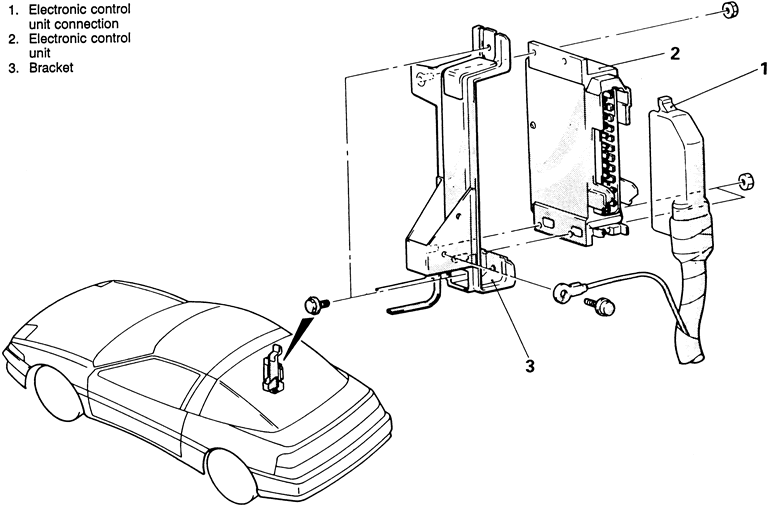 1. Electronic control unit connection
2. Electronic control unit
3. Bracket

2

1

3