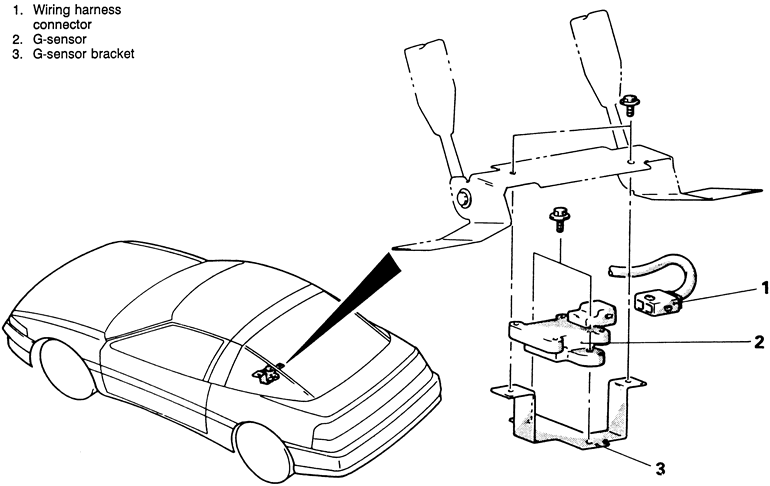 1. Wiring harness connector
2. G-sensor
3. G-sensor bracket

1

2

3