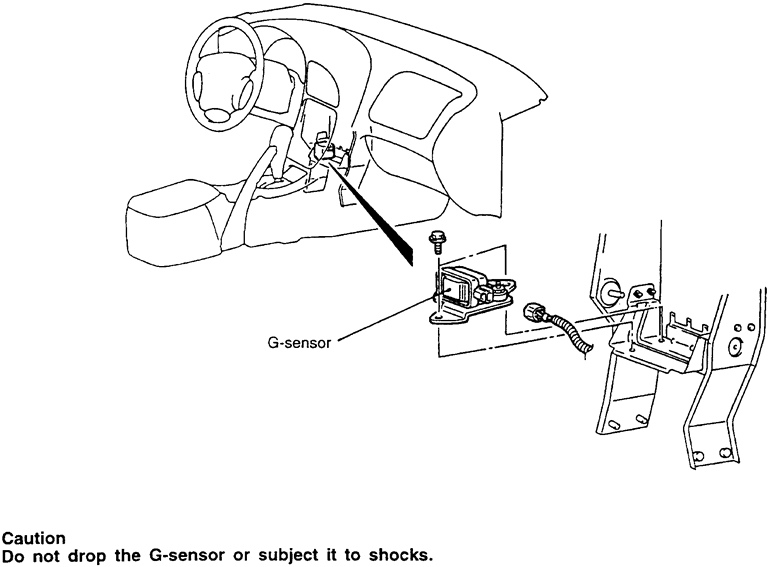 G-sensor

Caution
Do not drop the G-sensor or subject it to shocks.