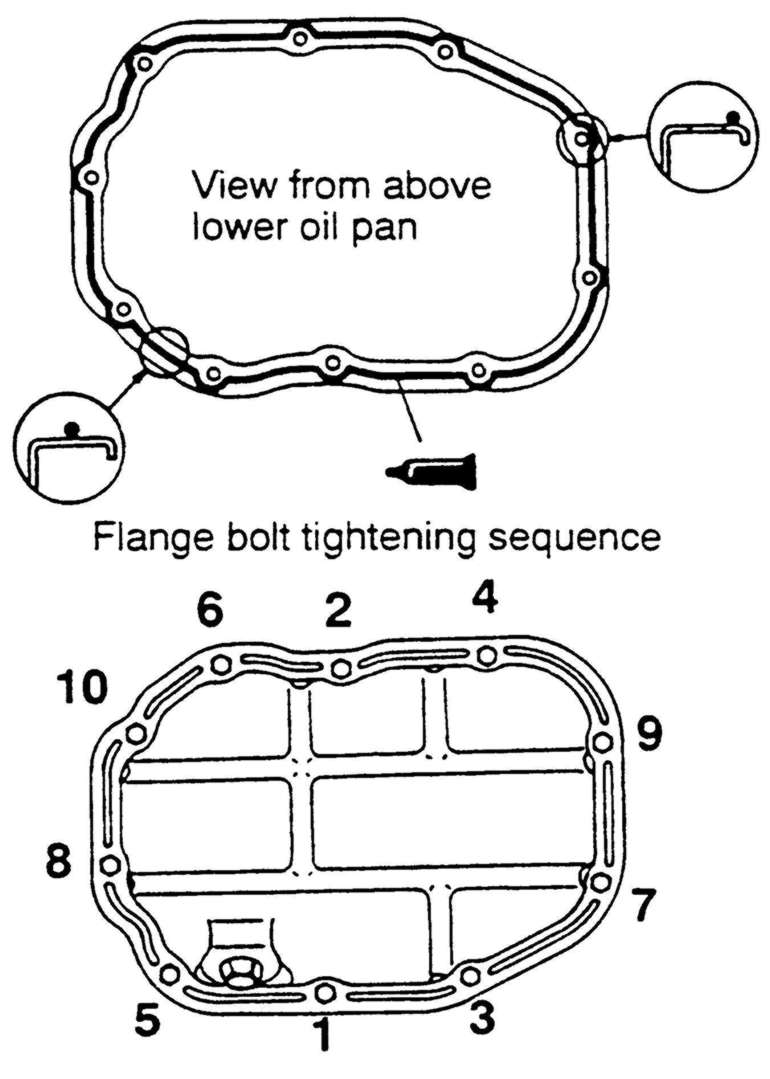 View from above lower oil pan

Flange bolt tightening sequence

6
2
4
10
9
8
7
5
1
3