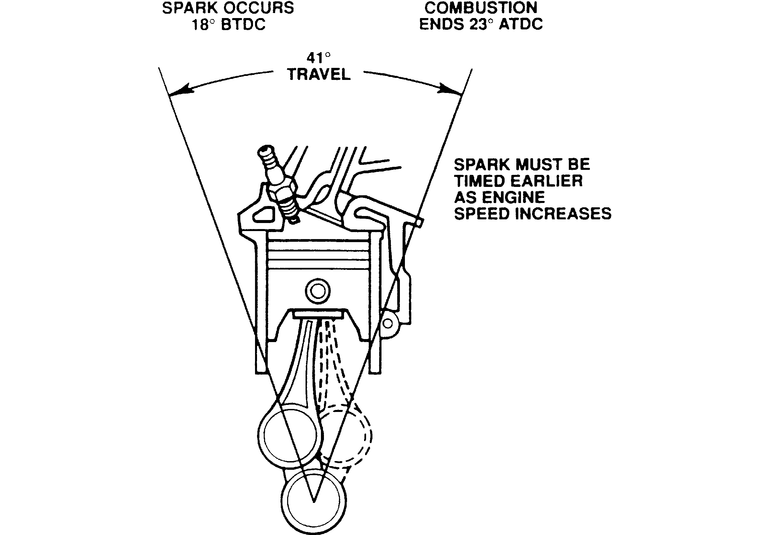 SPARK OCCURS
18° BTDC

COMBUSTION
ENDS 23° ATDC

41°
TRAVEL

SPARK MUST BE
TIMED EARLIER
AS ENGINE
SPEED INCREASES