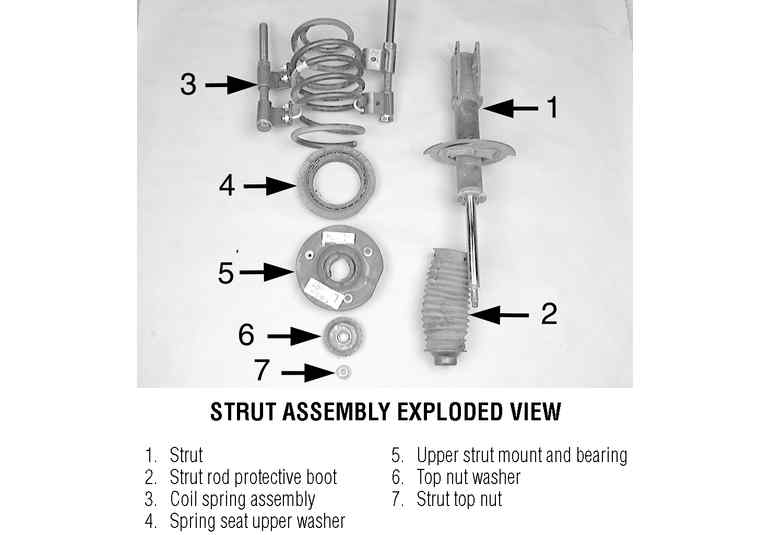 3
1
4
5
2
6
7

STRUT ASSEMBLY EXPLODED VIEW

1. Strut
2. Strut rod protective boot
3. Coil spring assembly
4. Spring seat upper washer

5. Upper strut mount and bearing
6. Top nut washer
7. Strut top nut