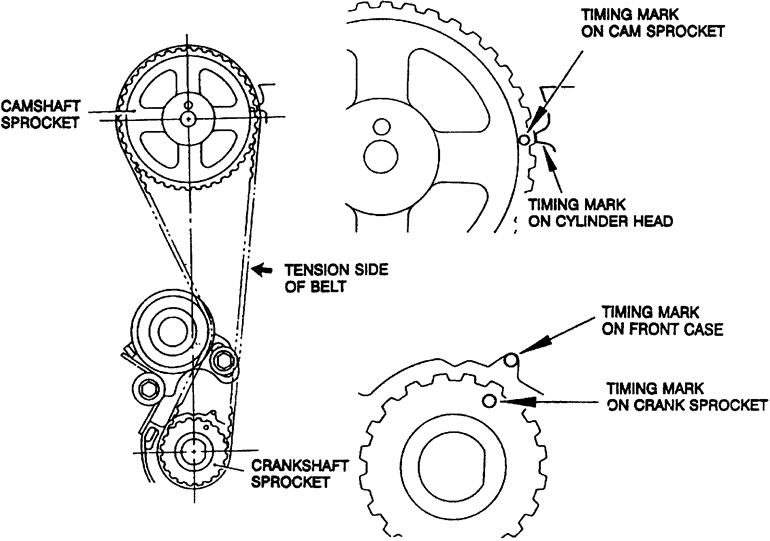 CAMSHAFT SPROCKET

TIMING MARK ON CAM SPROCKET

TIMING MARK ON CYLINDER HEAD

TENSION SIDE OF BELT

TIMING MARK ON FRONT CASE

TIMING MARK ON CRANK SPROCKET

CRANKSHAFT SPROCKET