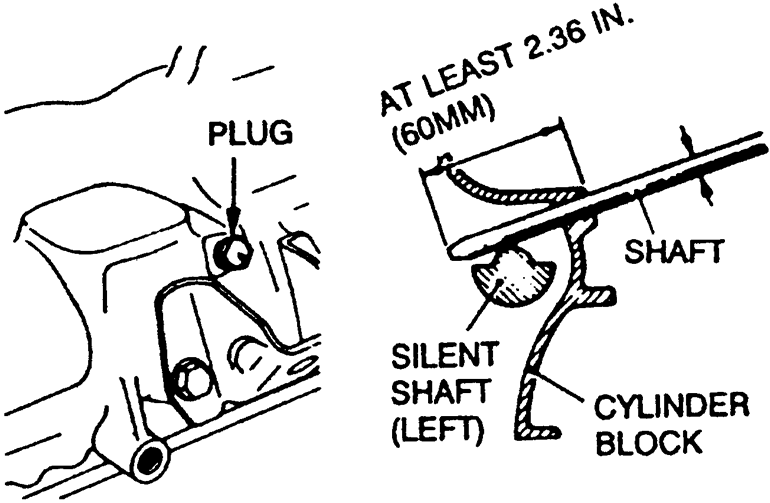 PLUG

AT LEAST 2.36 IN. (60MM)

SHAFT

SILENT SHAFT (LEFT)

CYLINDER BLOCK