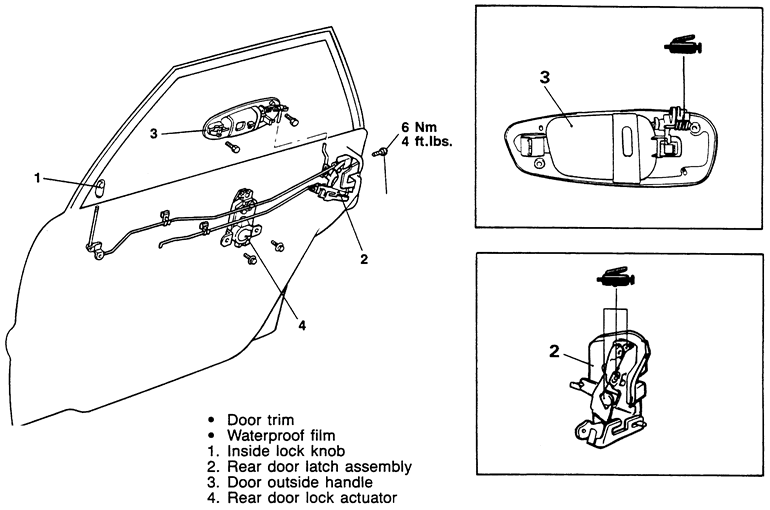 3

6 Nm
4 ft.lbs.

1

2

4

3

2

• Door trim
• Waterproof film
1. Inside lock knob
2. Rear door latch assembly
3. Door outside handle
4. Rear door lock actuator