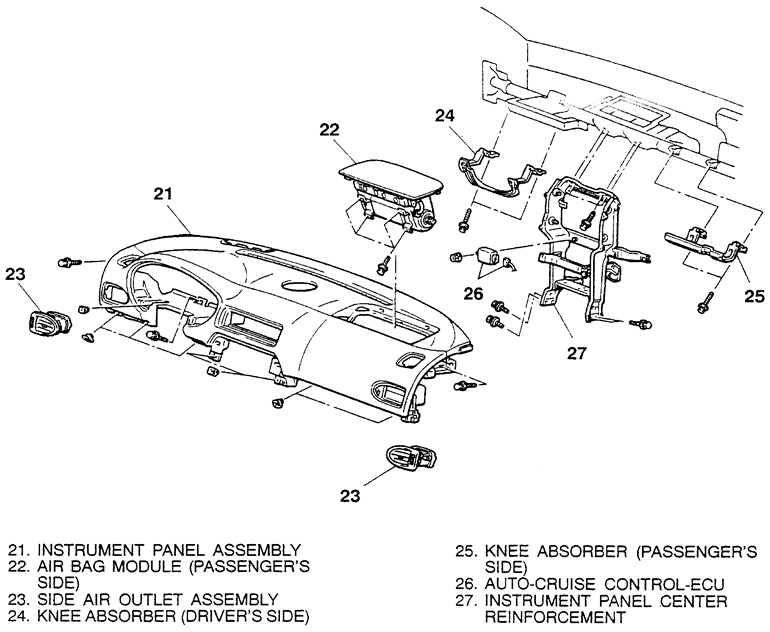 24

22

21

23

26

25

27

23

21. INSTRUMENT PANEL ASSEMBLY
22. AIR BAG MODULE (PASSENGER'S SIDE)
23. SIDE AIR OUTLET ASSEMBLY
24. KNEE ABSORBER (DRIVER'S SIDE)

25. KNEE ABSORBER (PASSENGER'S SIDE)
26. AUTO-CRUISE CONTROL-ECU
27. INSTRUMENT PANEL CENTER REINFORCEMENT