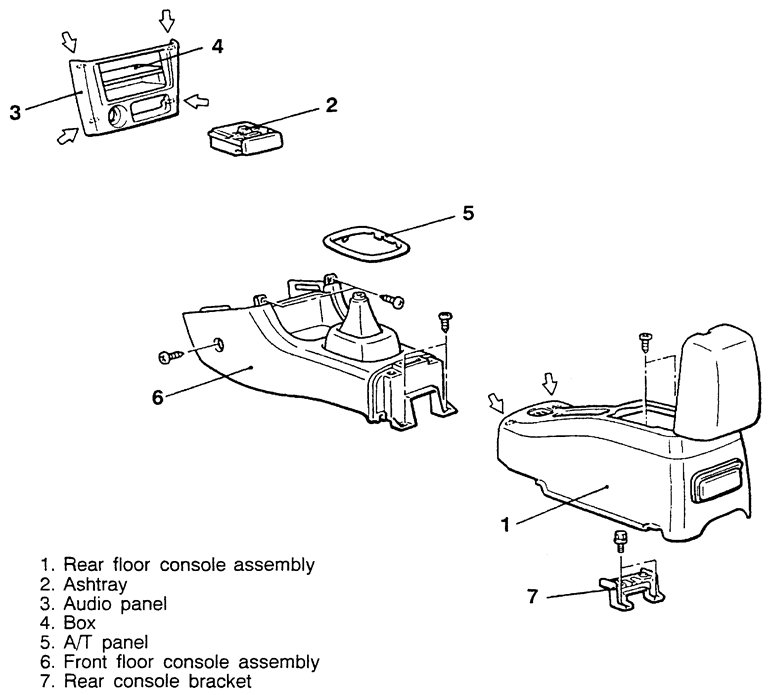 4
3
2
5
6
1
7

1. Rear floor console assembly
2. Ashtray
3. Audio panel
4. Box
5. A/T panel
6. Front floor console assembly
7. Rear console bracket