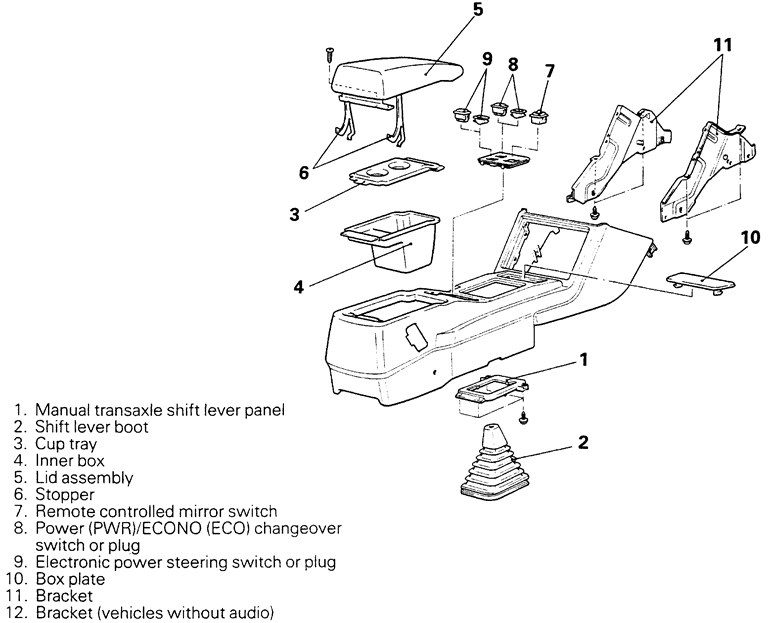 5
9
8
7
11
6
3
4
10
1
2

1. Manual transaxle shift lever panel
2. Shift lever boot
3. Cup tray
4. Inner box
5. Lid assembly
6. Stopper
7. Remote controlled mirror switch
8. Power (PWR)/ECONO (ECO) changeover switch or plug
9. Electronic power steering switch or plug
10. Box plate
11. Bracket
12. Bracket (vehicles without audio)