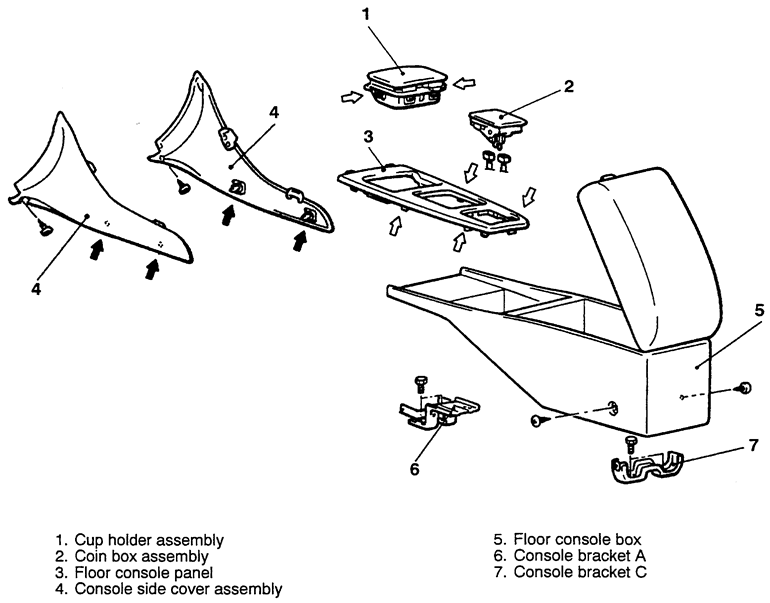 1
2
4
3
4
5
6
7

1. Cup holder assembly
2. Coin box assembly
3. Floor console panel
4. Console side cover assembly

5. Floor console box
6. Console bracket A
7. Console bracket C