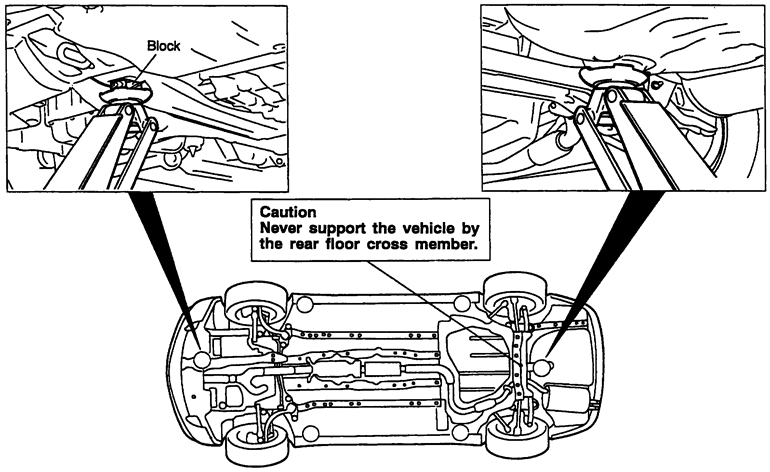 Block

Caution
Never support the vehicle by the rear floor cross member.