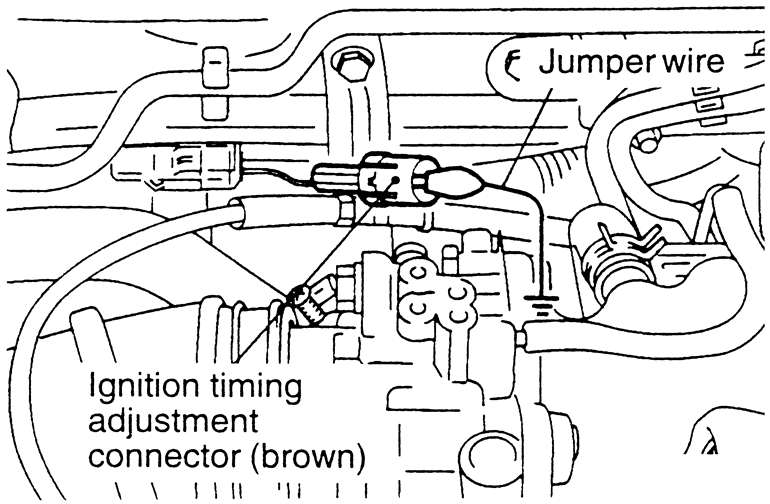 Jumper wire

Ignition timing adjustment connector (brown)