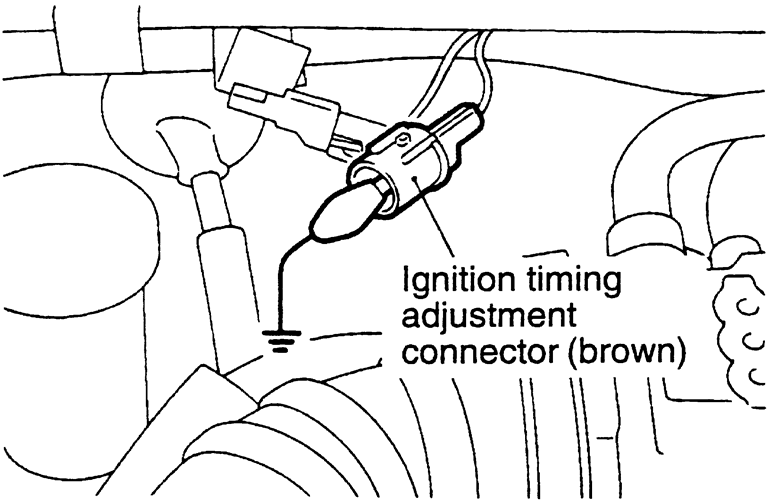 Ignition timing adjustment connector (brown)