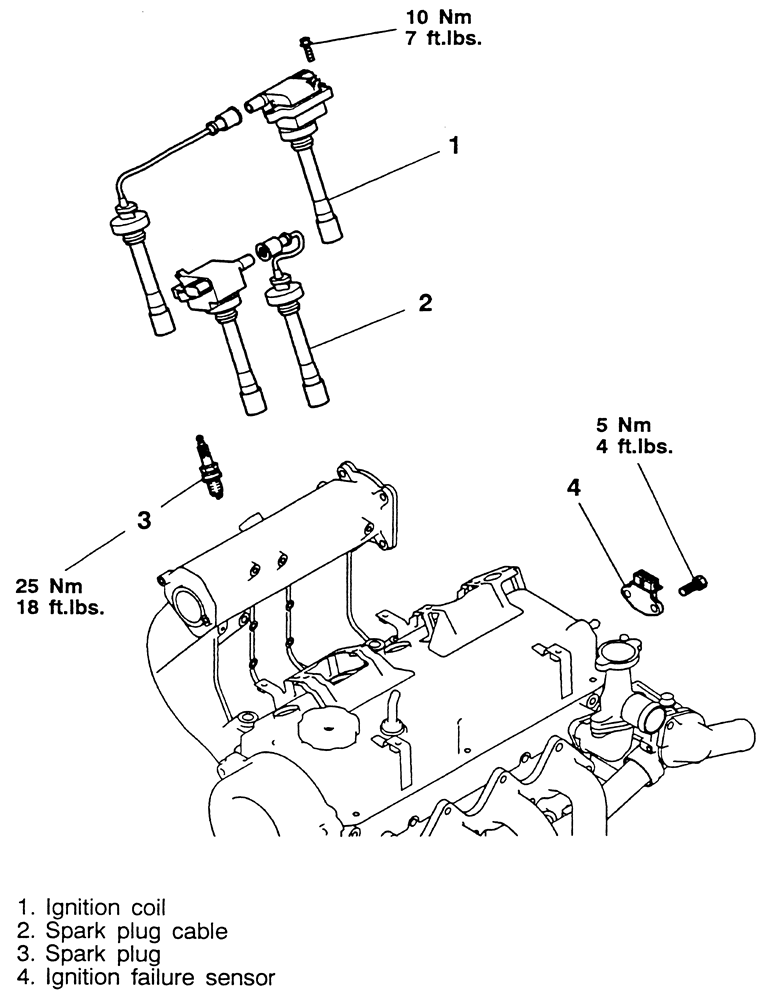 10 Nm
7 ft.lbs.

1

2

5 Nm
4 ft.lbs.

4

3

25 Nm
18 ft.lbs.

1. Ignition coil
2. Spark plug cable
3. Spark plug
4. Ignition failure sensor