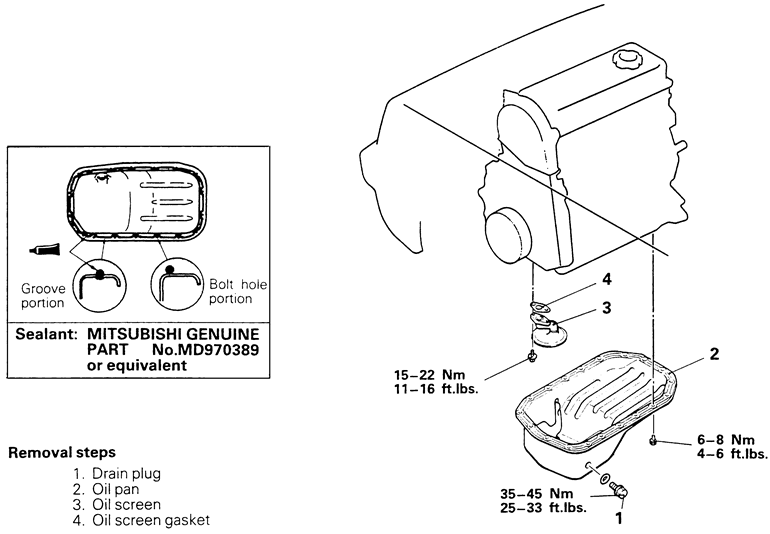 Groove portion

Bolt hole portion

Sealant: MITSUBISHI GENUINE PART No.MD970389 or equivalent

Removal steps
1. Drain plug
2. Oil pan
3. Oil screen
4. Oil screen gasket

4

3

2

15–22 Nm
11–16 ft.lbs.

6–8 Nm
4–6 ft.lbs.

35–45 Nm
25–33 ft.lbs.

1