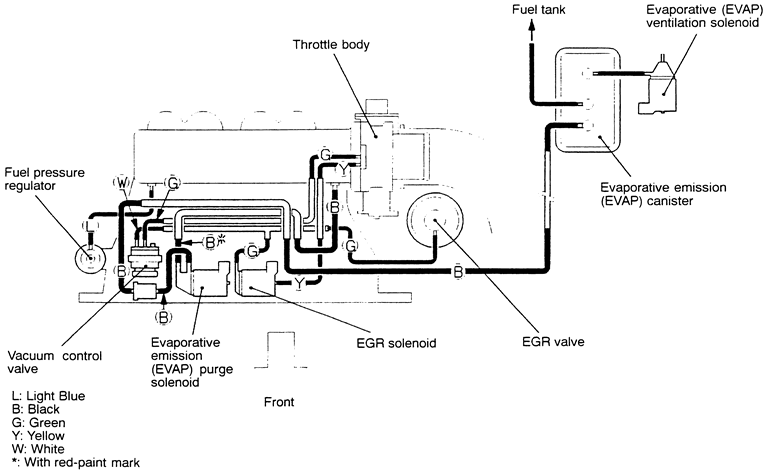 Fuel tank

Evaporative (EVAP) ventilation solenoid

Throttle body

Fuel pressure regulator

W

G

G

Y

B

L

B*

G

G

B

B

Y

B

Evaporative emission (EVAP) canister

Vacuum control valve

Evaporative emission (EVAP) purge solenoid

EGR solenoid

EGR valve

Front

L: Light Blue
B: Black
G: Green
Y: Yellow
W: White
*: With red-paint mark