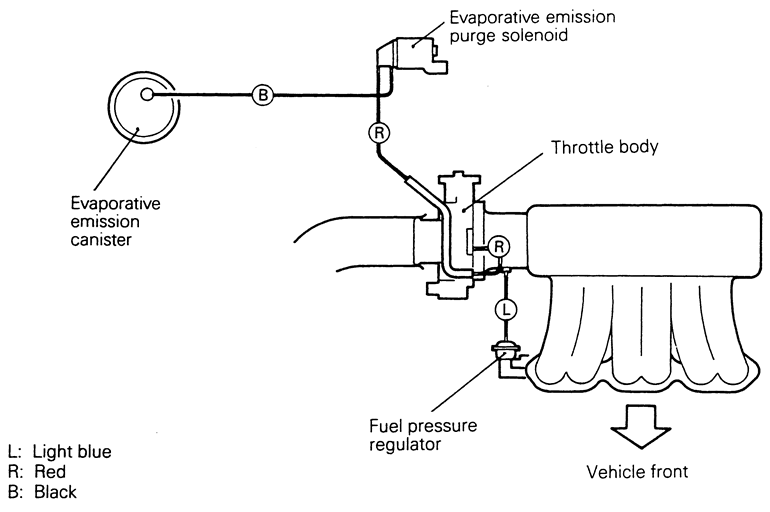 Evaporative emission purge solenoid

B

R

Throttle body

Evaporative emission canister

R

L

Fuel pressure regulator

Vehicle front

L: Light blue
R: Red
B: Black