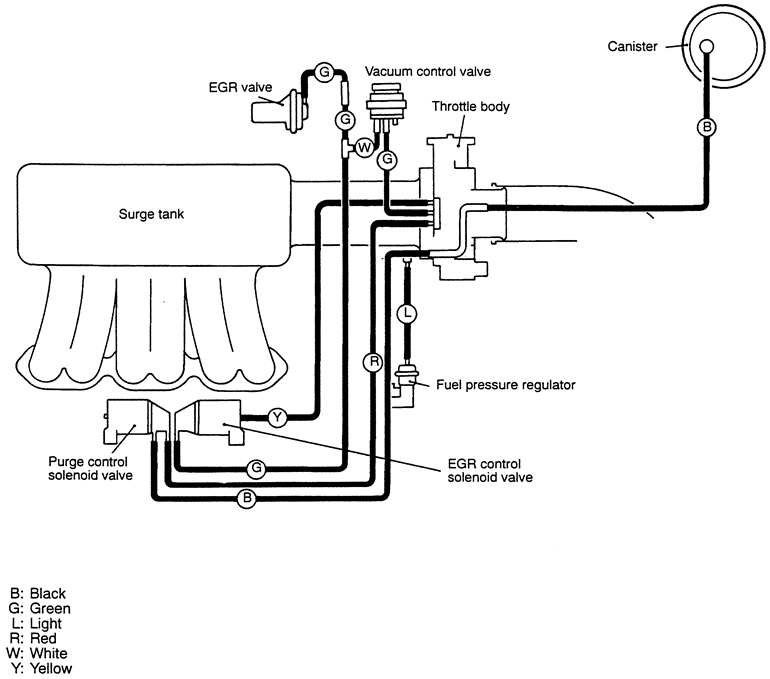 Canister

EGR valve

G

Vacuum control valve

Throttle body

G

W

G

B

Surge tank

L

R

Fuel pressure regulator

Y

Purge control solenoid valve

G

EGR control solenoid valve

B

B: Black
G: Green
L: Light
R: Red
W: White
Y: Yellow